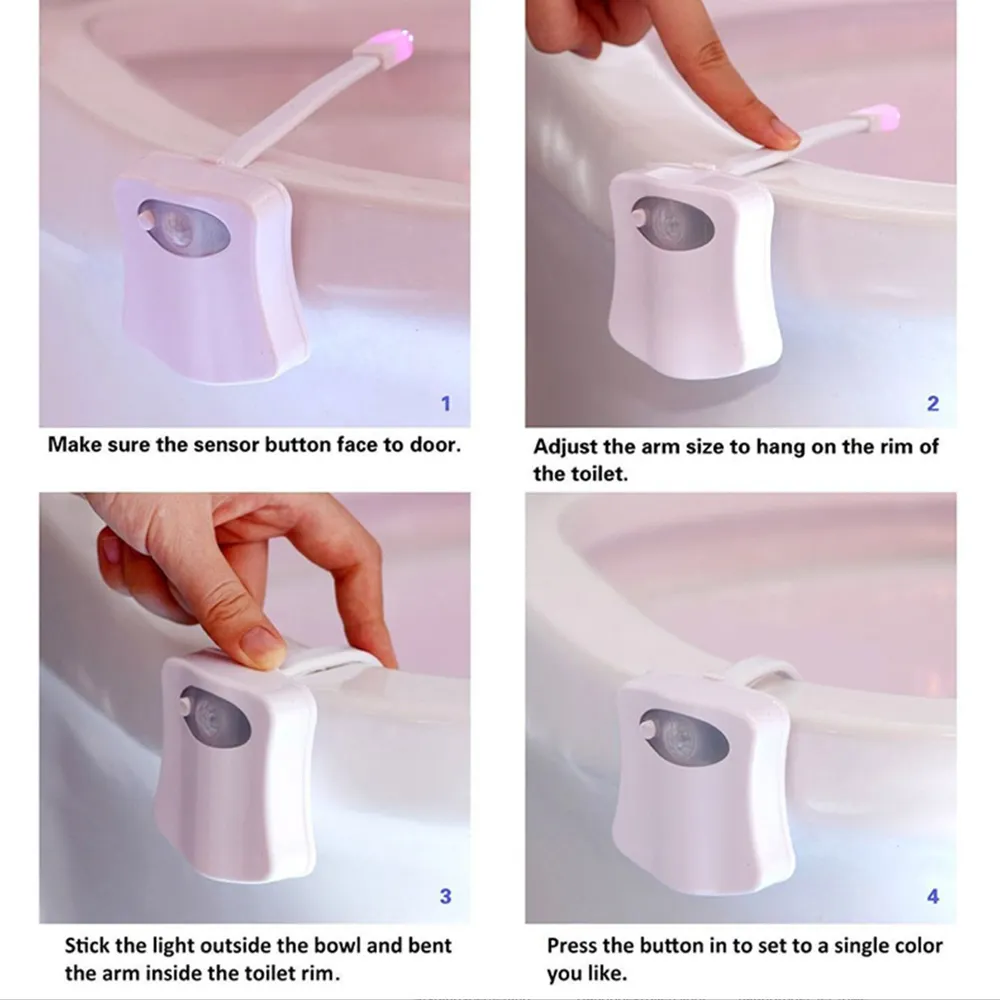 1

Make sure the sensor button face to door.

2

Adjust the arm size to hang on the rim of the toilet.

3

Stick the light outside the bowl and bent the arm inside the toilet rim.

4

Press the button in to set to a single color you like.